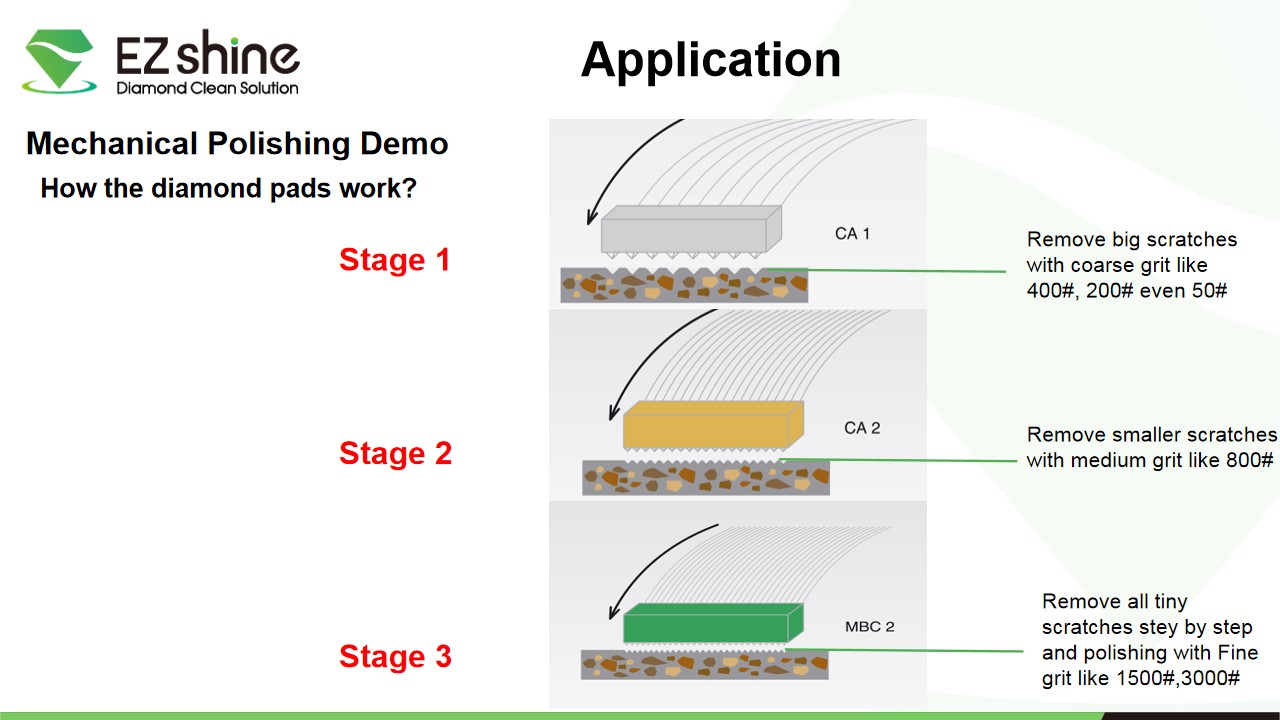 EZ shine
Diamond Clean Solution

Application

Mechanical Polishing Demo
How the diamond pads work?

Stage 1

CA 1

Remove big scratches with coarse grit like 400#, 200# even 50#

Stage 2

CA 2

Remove smaller scratches with medium grit like 800#

Stage 3

MBC 2

Remove all tiny scratches stey by step and polishing with Fine grit like 1500#,3000#